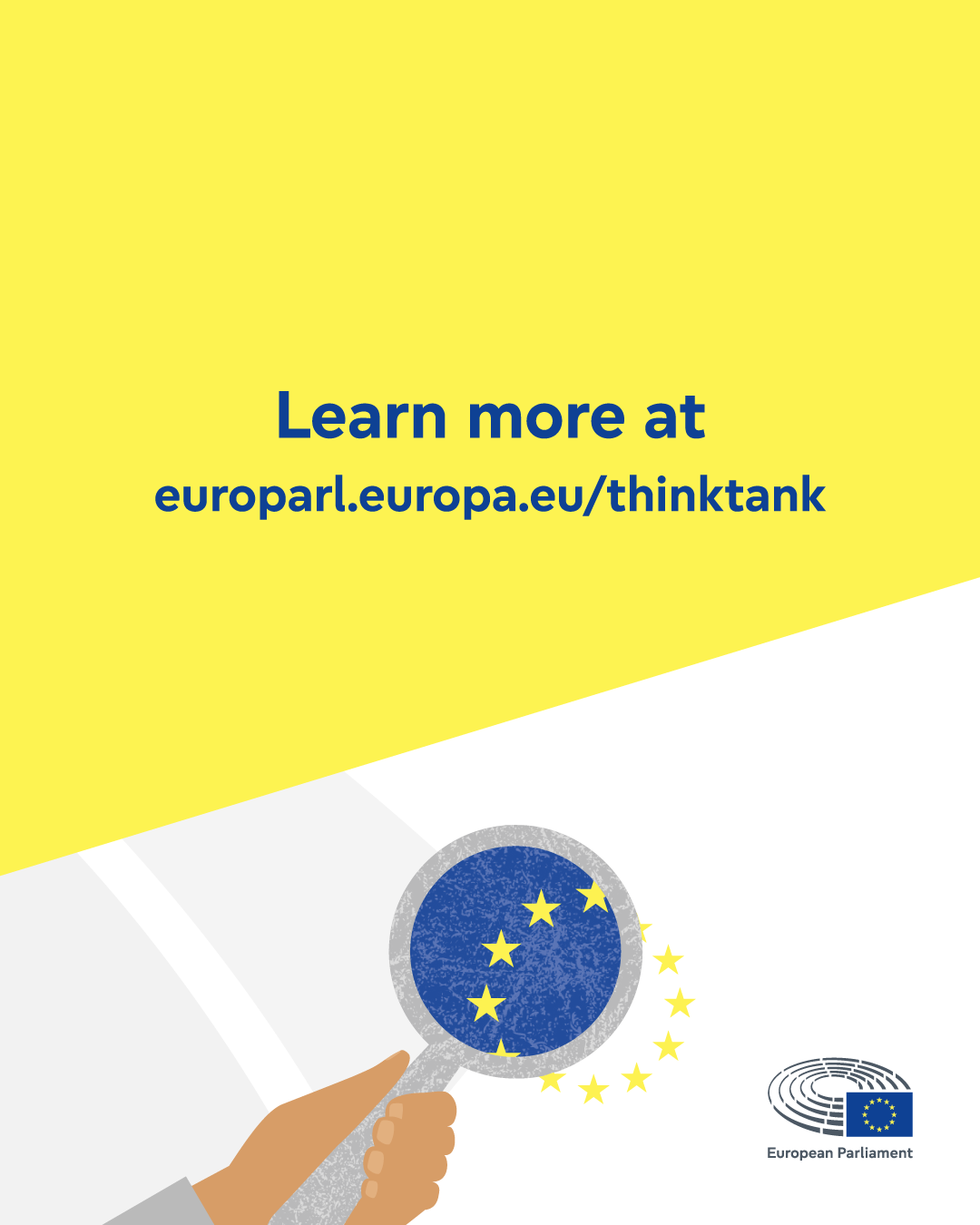 Learn more at
europarl.europa.eu/thinktank

European Parliament